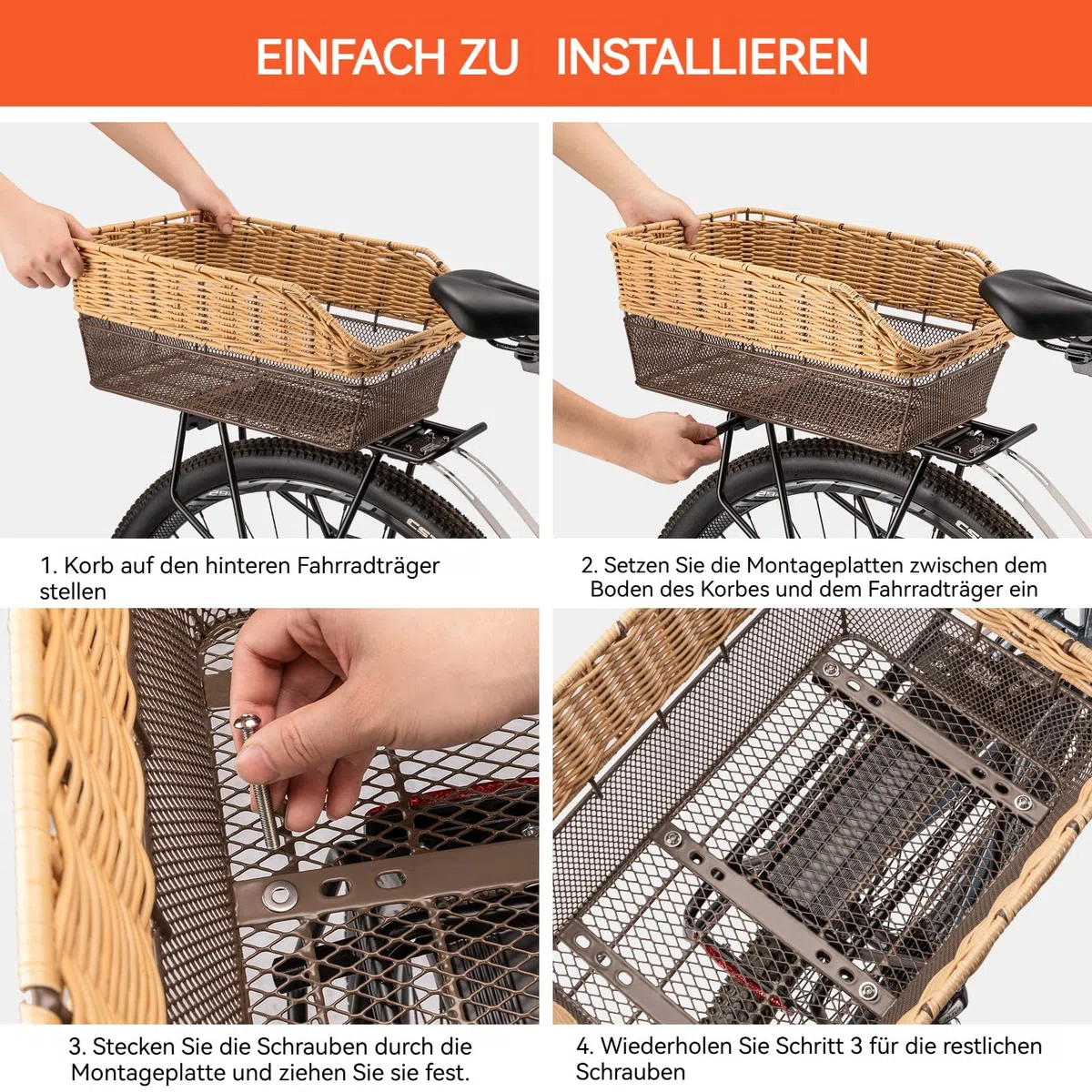 EINFACH ZU INSTALLIEREN

1. Korb auf den hinteren Fahrradträger stellen

2. Setzen Sie die Montageplatten zwischen dem Boden des Korbes und dem Fahrradträger ein

3. Stecken Sie die Schrauben durch die Montageplatte und ziehen Sie sie fest.

4. Wiederholen Sie Schritt 3 für die restlichen Schrauben