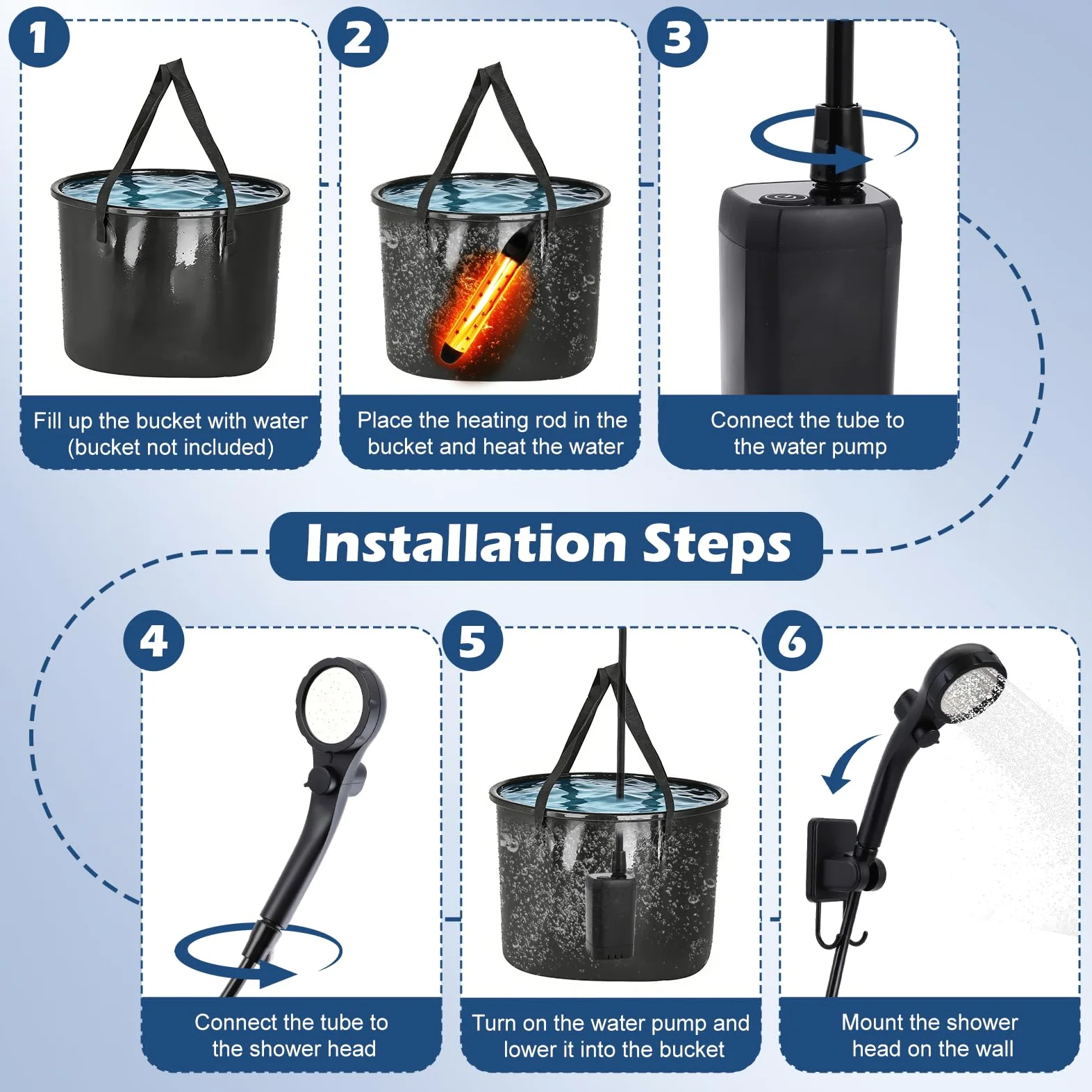 1
Fill up the bucket with water (bucket not included)

2
Place the heating rod in the bucket and heat the water

3
Connect the tube to the water pump

Installation Steps

4
Connect the tube to the shower head

5
Turn on the water pump and lower it into the bucket

6
Mount the shower head on the wall