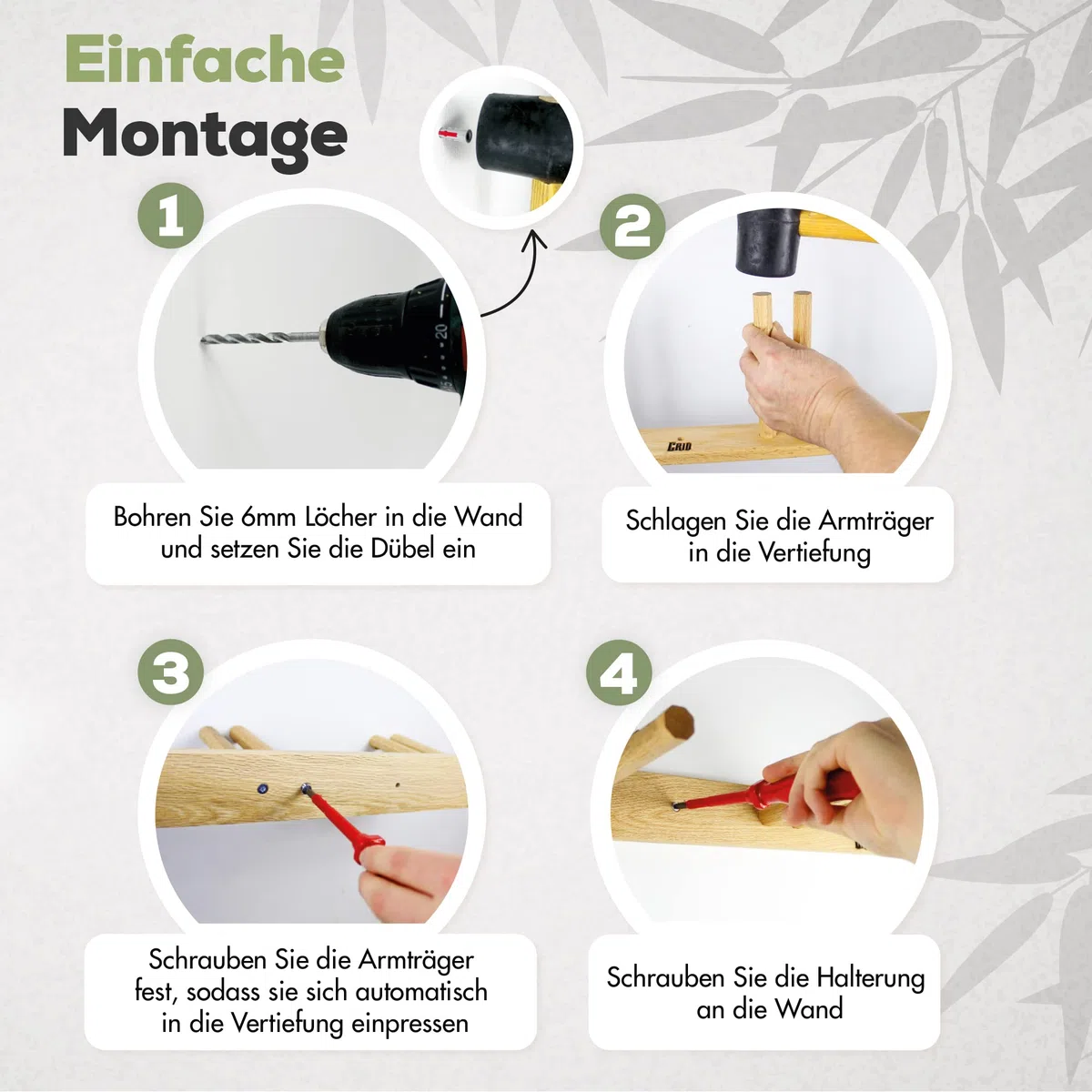 Einfache Montage

1

20

Bohren Sie 6mm Löcher in die Wand und setzen Sie die Dübel ein

2

GRID

Schlagen Sie die Armträger in die Vertiefung

3

Schrauben Sie die Armträger fest, sodass sie sich automatisch in die Vertiefung einpressen

4

Schrauben Sie die Halterung an die Wand